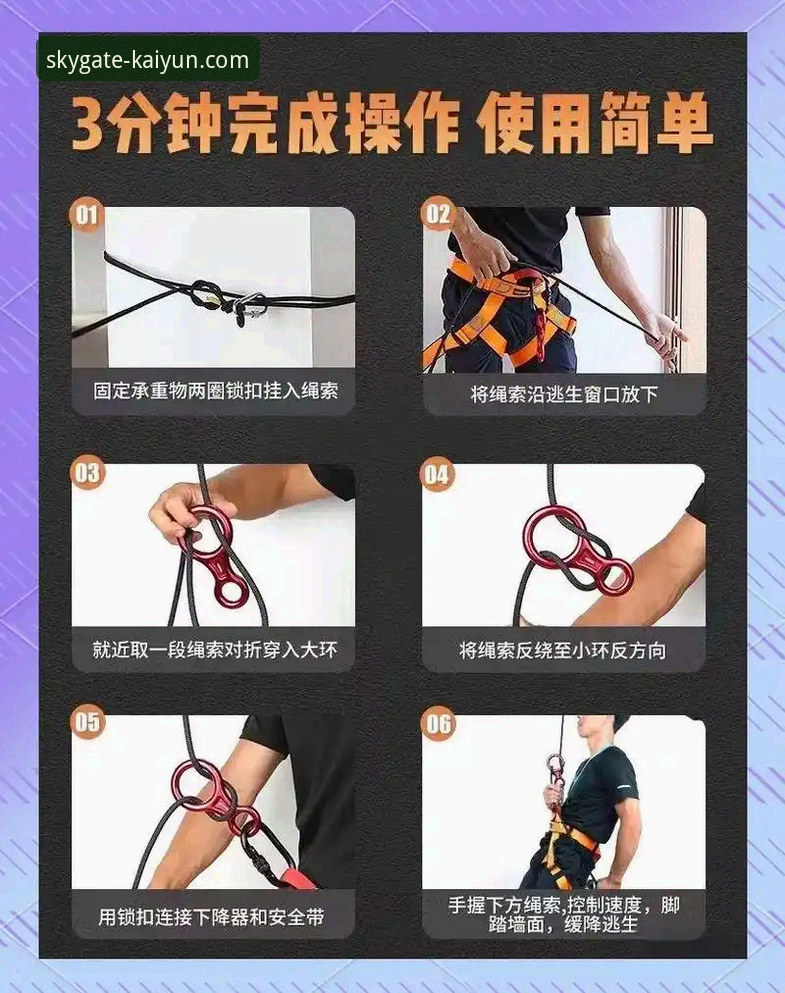 skygate-kaiyun.com

3分钟完成操作 使用简单

01
固定承重物两圈锁扣挂入绳索

02
将绳索沿逃生窗口放下

03
就近取一段绳索对折穿入大环

04
将绳索反绕至小环反方向

05
用锁扣连接下降器和安全带

06
手握下方绳索,控制速度,脚踏墙面,缓降逃生